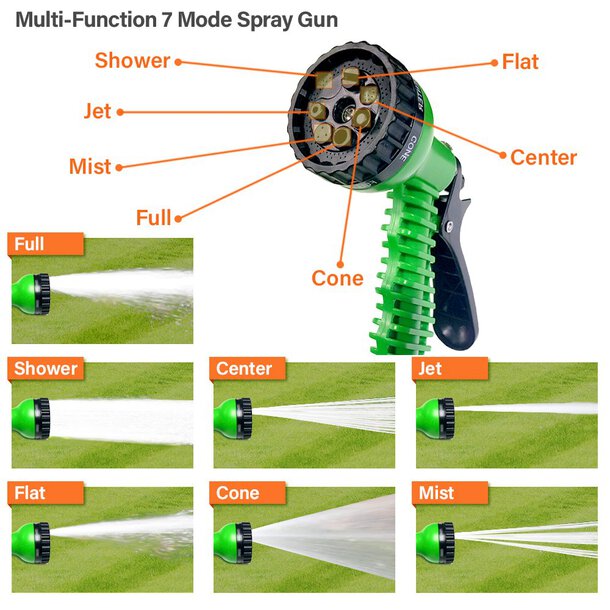 Multi-Function 7 Mode Spray Gun

Shower
Jet
Mist
Full
Flat
Center
Cone

CONE

Full

Shower

Center

Jet

Flat

Cone

Mist